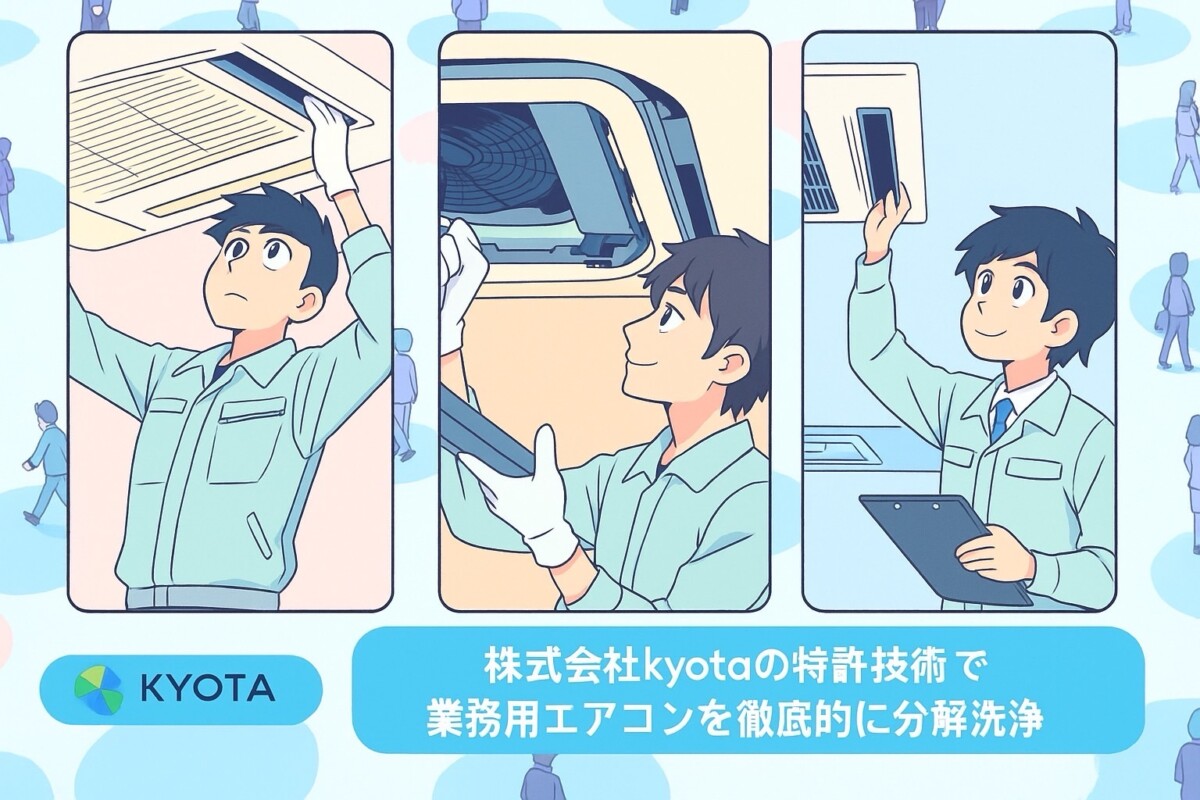 KYOTA

株式会社kyotaの特許技術で
業務用エアコンを徹底的に分解洗浄